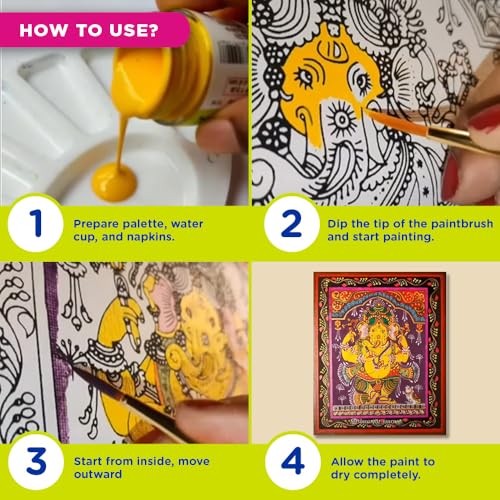 HOW TO USE?

1 Prepare palette, water cup, and napkins.

2 Dip the tip of the paintbrush and start painting.

3 Start from inside, move outward

4 Allow the paint to dry completely.