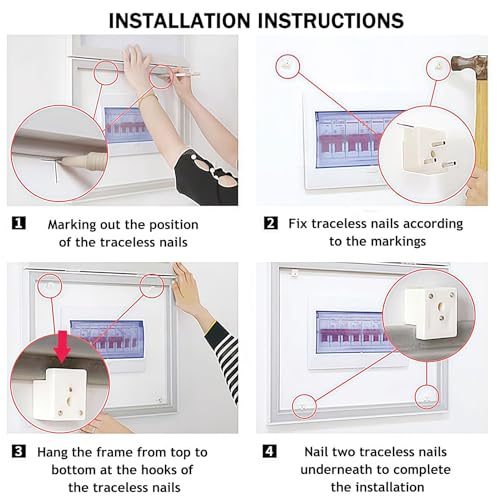 INSTALLATION INSTRUCTIONS

1 Marking out the position of the traceless nails

2 Fix traceless nails according to the markings

3 Hang the frame from top to bottom at the hooks of the traceless nails

4 Nail two traceless nails underneath to complete the installation