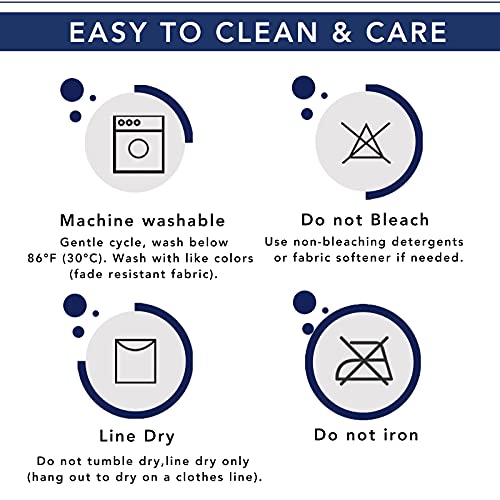 EASY TO CLEAN & CARE

Machine washable

Gentle cycle, wash below 86°F (30°C). Wash with like colors (fade resistant fabric).

Do not Bleach

Use non-bleaching detergents or fabric softener if needed.

Line Dry

Do not tumble dry,line dry only (hang out to dry on a clothes line).

Do not iron