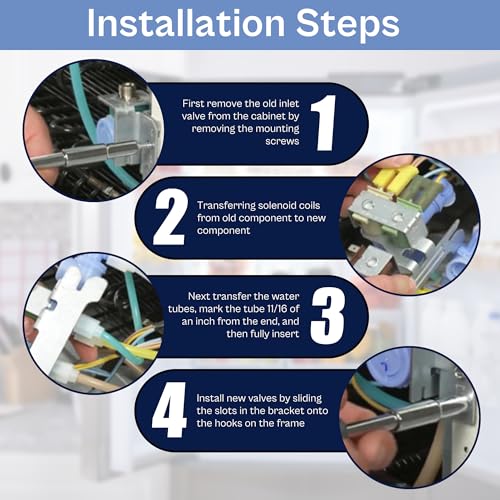 Installation Steps

First remove the old inlet valve from the cabinet by removing the mounting screws

1

2

Transferring solenoid coils from old component to new component

Next transfer the water tubes, mark the tube 11/16 of an inch from the end, and then fully insert

3

4

Install new valves by sliding the slots in the bracket onto the hooks on the frame