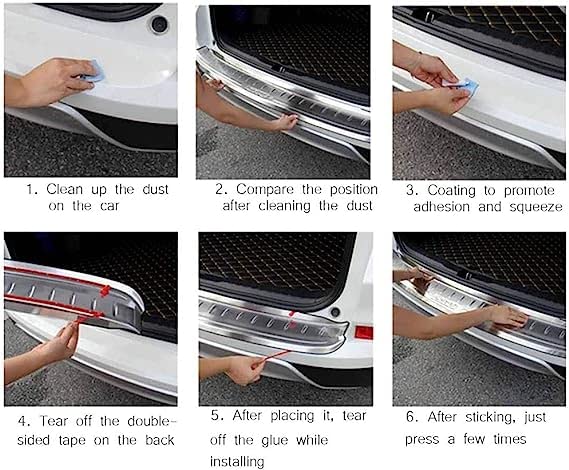 1. Clean up the dust on the car

2. Compare the position after cleaning the dust

3. Coating to promote adhesion and squeeze

4. Tear off the double-sided tape on the back

5. After placing it, tear off the glue while installing

6. After sticking, just press a few times