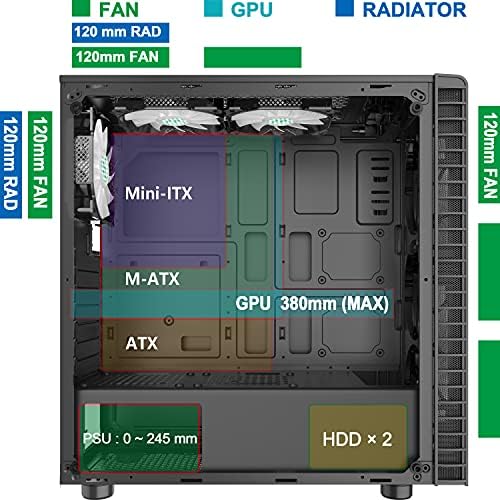 FAN GPU RADIATOR

120 mm RAD

120mm FAN

120mm RAD

120mm FAN

120mm FAN

Mini-ITX

M-ATX

GPU 380mm (MAX)

ATX

PSU : 0 ~ 245 mm

HDD × 2