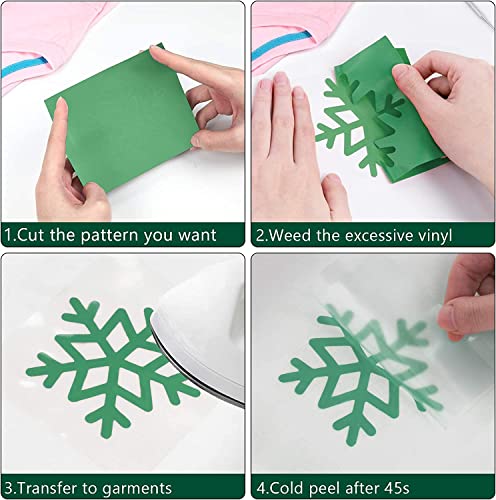 1.Cut the pattern you want

2.Weed the excessive vinyl

3.Transfer to garments

4.Cold peel after 45s