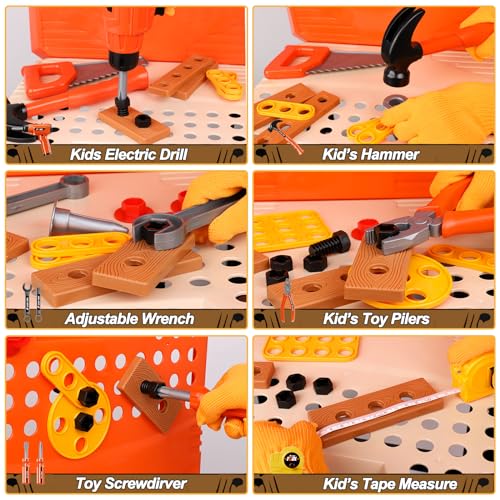 Kids Electric Drill

Kid's Hammer

Adjustable Wrench

Kid's Toy Pilers

Toy Screwdirver

Kid's Tape Measure