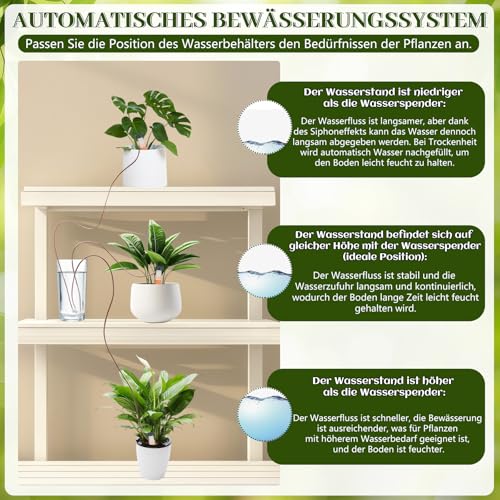 AUTOMATISCHES BEWÄSSERUNGSSYSTEM

Passen Sie die Position des Wasserbehälters den Bedürfnissen der Pflanzen an.

Der Wasserstand ist niedriger als die Wasserspender:

Der Wasserfluss ist langsamer, aber dank des Siphoneffekts kann das Wasser dennoch langsam abgegeben werden. Bei Trockenheit wird automatisch Wasser nachgefüllt, um den Boden leicht feucht zu halten.

Der Wasserstand befindet sich auf gleicher Höhe mit der Wasserspender (ideale Position):

Der Wasserfluss ist stabil und die Wasserzufuhr langsam und kontinuierlich, wodurch der Boden lange Zeit leicht feucht gehalten wird.

Der Wasserstand ist höher als die Wasserspender:

Der Wasserfluss ist schneller, die Bewässerung ist ausreichender, was für Pflanzen mit höherem Wasserbedarf geeignet ist, und der Boden ist feuchter.