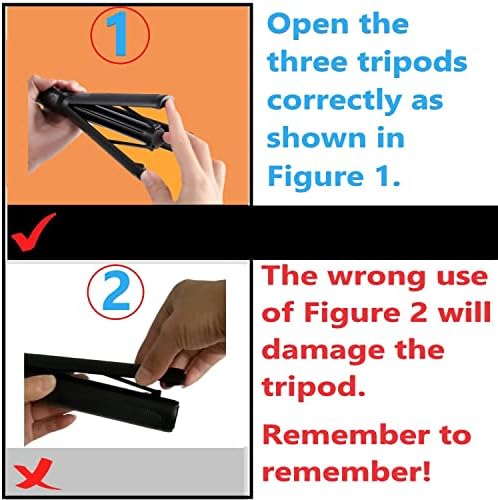 1

Open the three tripods correctly as shown in Figure 1.

2

The wrong use of Figure 2 will damage the tripod.

Remember to remember!