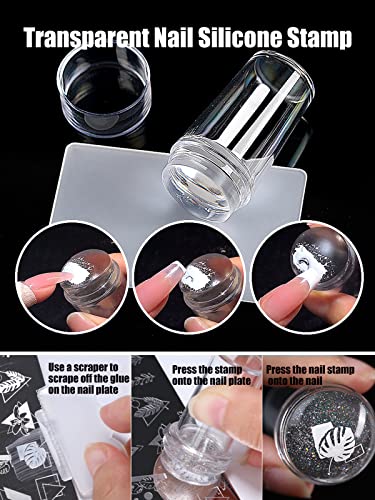 Transparent Nail Silicone Stamp

Use a scraper to scrape off the glue on the nail plate

Press the stamp onto the nail plate

Press the nail stamp onto the nail