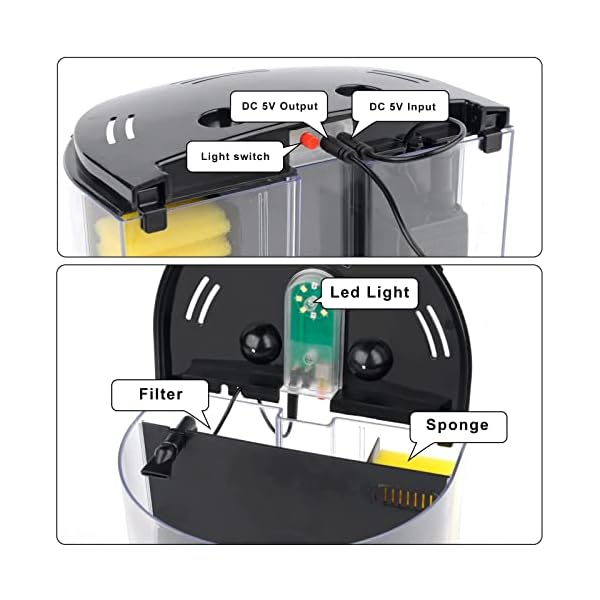 DC 5V Output

DC 5V Input

Light switch

Led Light

Filter

Sponge