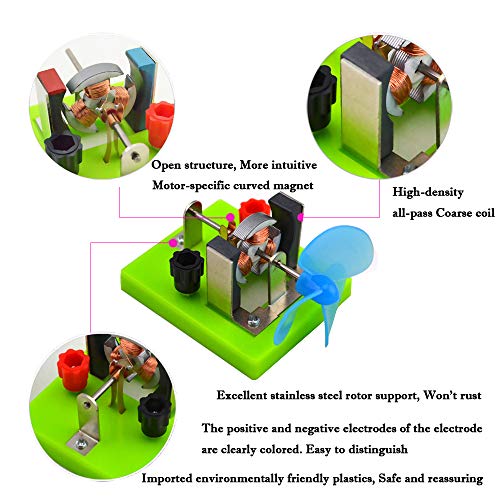 Open structure, More intuitive
Motor-specific curved magnet

High-density
all-pass Coarse coil

Excellent stainless steel rotor support, Won't rust

The positive and negative electrodes of the electrode are clearly colored. Easy to distinguish

Imported environmentally friendly plastics, Safe and reassuring