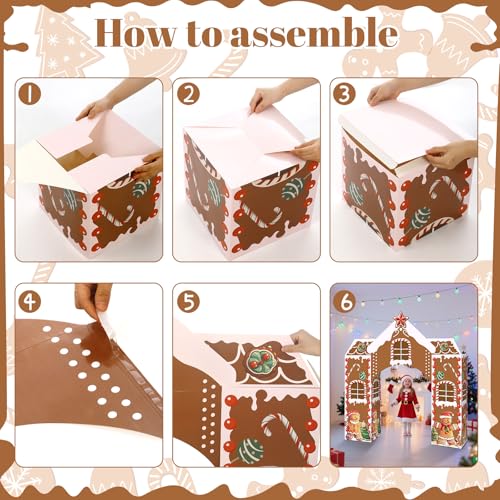 How to assemble

1

2

3

4

5

6