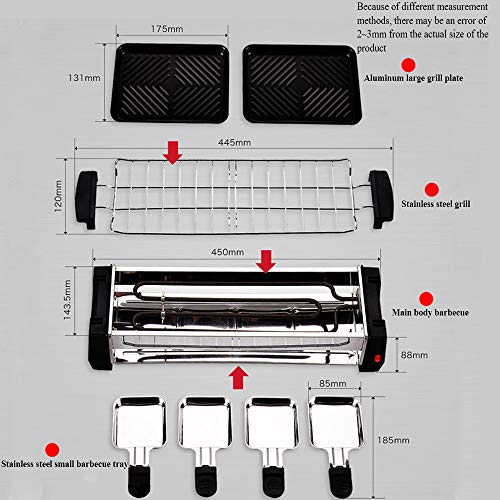 Because of different measurement methods, there may be an error of 2~3mm from the actual size of the product

175mm

131mm

Aluminum large grill plate

445mm

120mm

Stainless steel grill

450mm

143.5mm

Main body barbecue

88mm

85mm

185mm

Stainless steel small barbecue tray