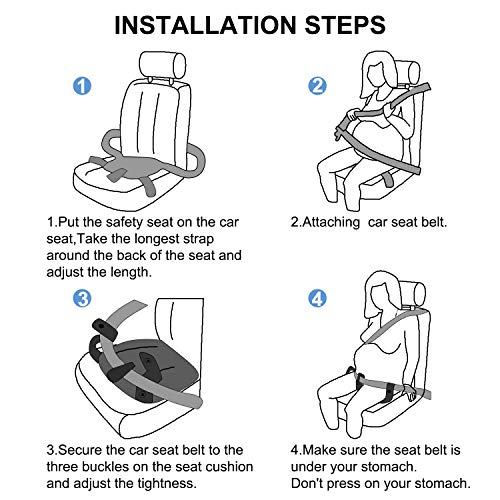 INSTALLATION STEPS

1

2

1.Put the safety seat on the car seat,Take the longest strap around the back of the seat and adjust the length.

2.Attaching  car seat belt.

3

4

3.Secure the car seat belt to the three buckles on the seat cushion and adjust the tightness.

4.Make sure the seat belt is under your stomach.
Don't press on your stomach.