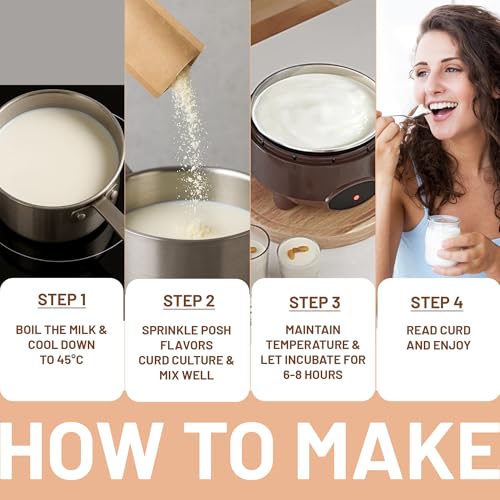 STEP 1

BOIL THE MILK & COOL DOWN TO 45°C

STEP 2

SPRINKLE POSH FLAVORS CURD CULTURE & MIX WELL

STEP 3

MAINTAIN TEMPERATURE & LET INCUBATE FOR 6-8 HOURS

STEP 4

READ CURD AND ENJOY

HOW TO MAKE