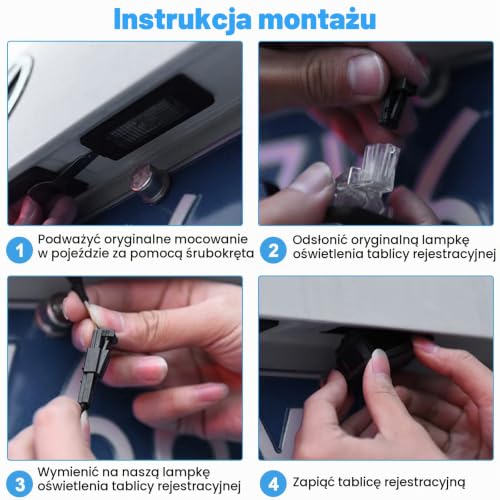 Instrukcja montażu

1 Podważyć oryginalne mocowanie w pojeździe za pomocą śrubokręta

2 Odsłonić oryginalną lampkę oświetlenia tablicy rejestracyjnej

3 Wymienić na naszą lampkę oświetlenia tablicy rejestracyjnej

4 Zapiąć tablicę rejestracyjną