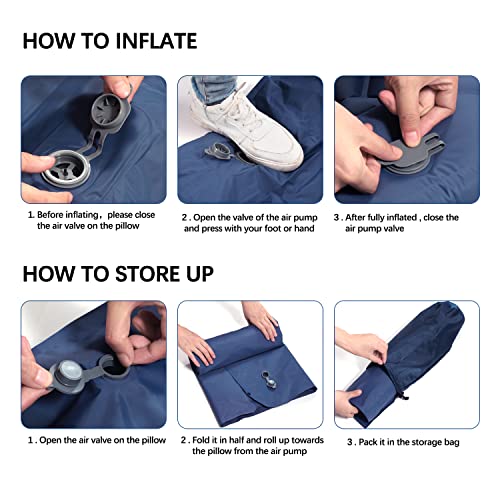 HOW TO INFLATE

1. Before inflating，please close the air valve on the pillow

2 . Open the valve of the air pump and press with your foot or hand

3 . After fully inflated , close the air pump valve

HOW TO STORE UP

1 . Open the air valve on the pillow

2 . Fold it in half and roll up towards the pillow from the air pump

3 . Pack it in the storage bag