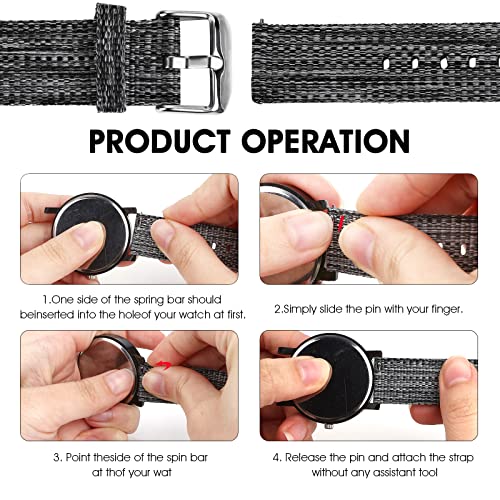 PRODUCT OPERATION

1.One side of the spring bar should beinserted into the holeof your watch at first.

2.Simply slide the pin with your finger.

3. Point theside of the spin bar at thof your wat

4. Release the pin and attach the strap without any assistant tool