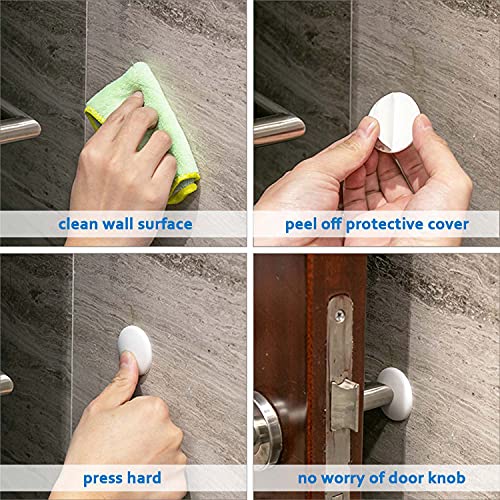 clean wall surface

peel off protective cover

press hard

no worry of door knob