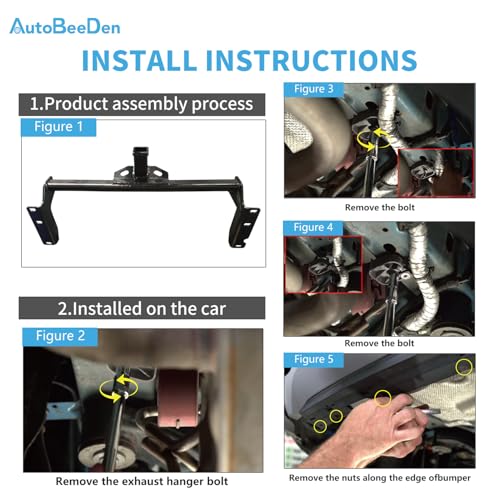 AutoBeeDen

INSTALL INSTRUCTIONS

1.Product assembly process

Figure 1

2.Installed on the car

Figure 2

Remove the exhaust hanger bolt

Figure 3

Remove the bolt

Figure 4

Remove the bolt

Figure 5

Remove the nuts along the edge ofbumper