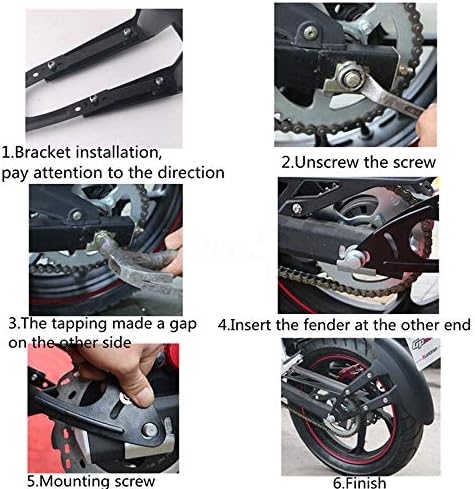 1.Bracket installation, pay attention to the direction

2.Unscrew the screw

3.The tapping made a gap on the other side

4.Insert the fender at the other end

5.Mounting screw

6.Finish