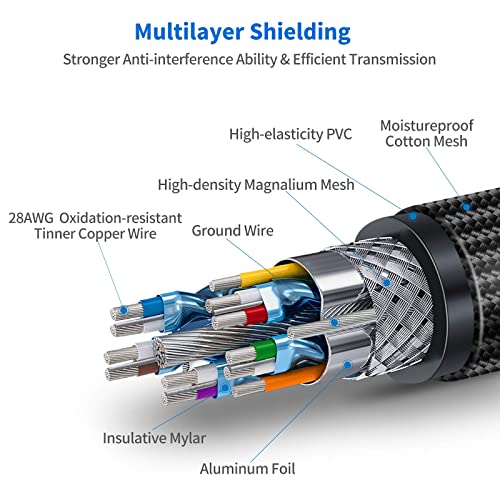 Multilayer Shielding
Stronger Anti-interference Ability & Efficient Transmission

High-elasticity PVC

Moistureproof Cotton Mesh

High-density Magnalium Mesh

28AWG Oxidation-resistant Tinner Copper Wire

Ground Wire

Insulative Mylar

Aluminum Foil