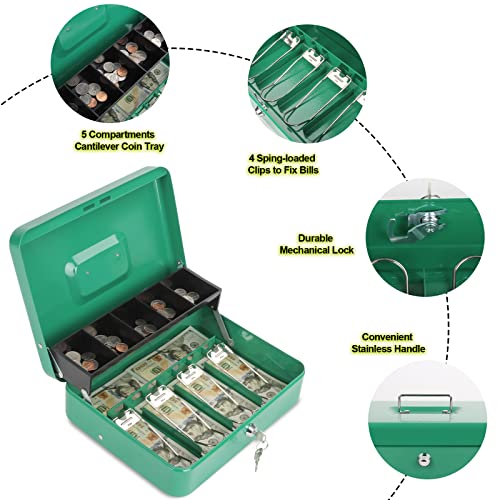 5 Compartments
Cantilever Coin Tray

4 Sping-loaded
Clips to Fix Bills

Durable
Mechanical Lock

Convenient
Stainless Handle