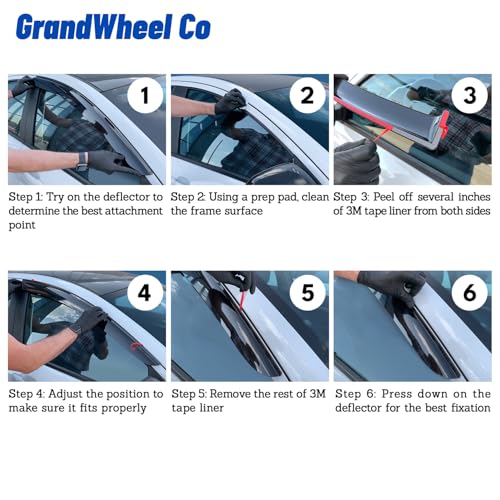 GrandWheel Co

1

Step 1: Try on the deflector to determine the best attachment point

2

Step 2: Using a prep pad, clean the frame surface

3

Step 3: Peel off several inches of 3M tape liner from both sides

4

Step 4: Adjust the position to make sure it fits properly

5

Step 5: Remove the rest of 3M tape liner

6

Step 6: Press down on the deflector for the best fixation