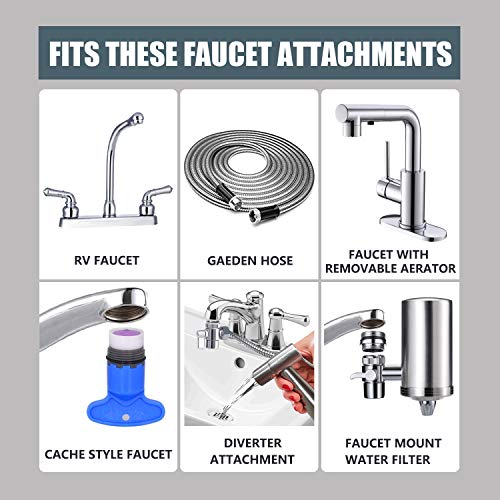 FITS THESE FAUCET ATTACHMENTS

RV FAUCET

GAEDEN HOSE

FAUCET WITH REMOVABLE AERATOR

CACHE STYLE FAUCET

DIVERTER ATTACHMENT

FAUCET MOUNT WATER FILTER