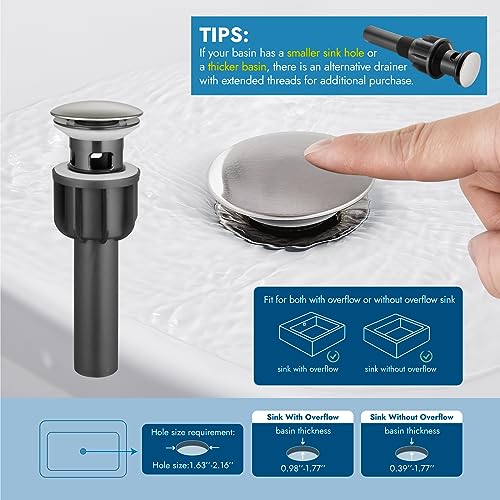 TIPS:
If your basin has a smaller sink hole or a thicker basin, there is an alternative drainer with extended threads for additional purchase.

Fit for both with overflow or without overflow sink

sink with overflow

sink without overflow

Hole size requirement:

Hole size:1.63''-2.16''

Sink With Overflow
basin thickness
0.98''-1.77''

Sink Without Overflow
basin thickness
0.39''-1.77''