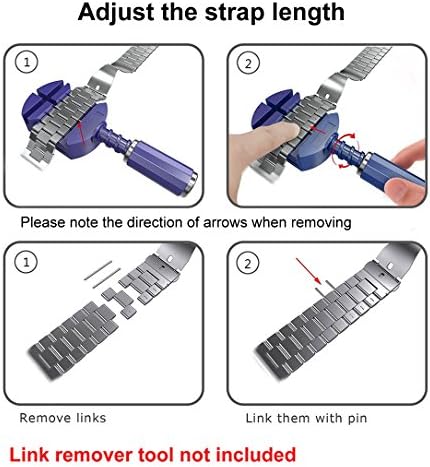 Adjust the strap length

1

2

Please note the direction of arrows when removing

1

2

Remove links

Link them with pin

Link remover tool not included