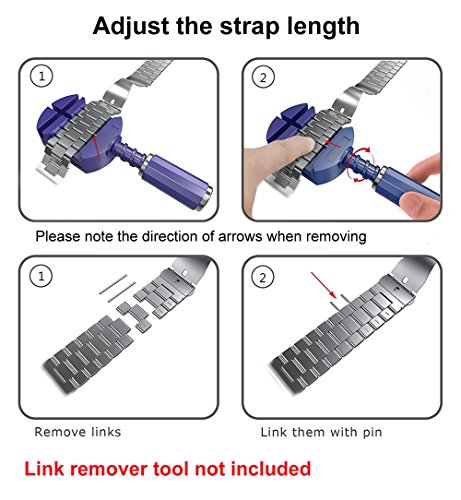 Adjust the strap length

1

2

Please note the direction of arrows when removing

1

2

Remove links

Link them with pin

Link remover tool not included