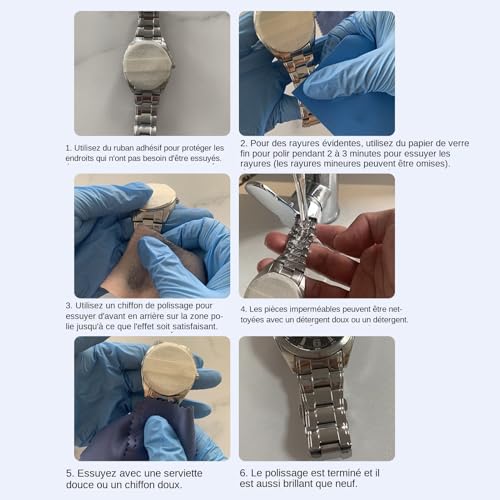 1. Utilisez du ruban adhésif pour protéger les endroits qui n'ont pas besoin d'être essuyés.

2. Pour des rayures évidentes, utilisez du papier de verre fin pour polir pendant 2 à 3 minutes pour essuyer les rayures (les rayures mineures peuvent être omises).

3. Utilisez un chiffon de polissage pour essuyer d'avant en arrière sur la zone polie jusqu'à ce que l'effet soit satisfaisant.

4. Les pièces imperméables peuvent être nettoyées avec un détergent doux ou un détergent.

5. Essuyez avec une serviette douce ou un chiffon doux.

6. Le polissage est terminé et il est aussi brillant que neuf.