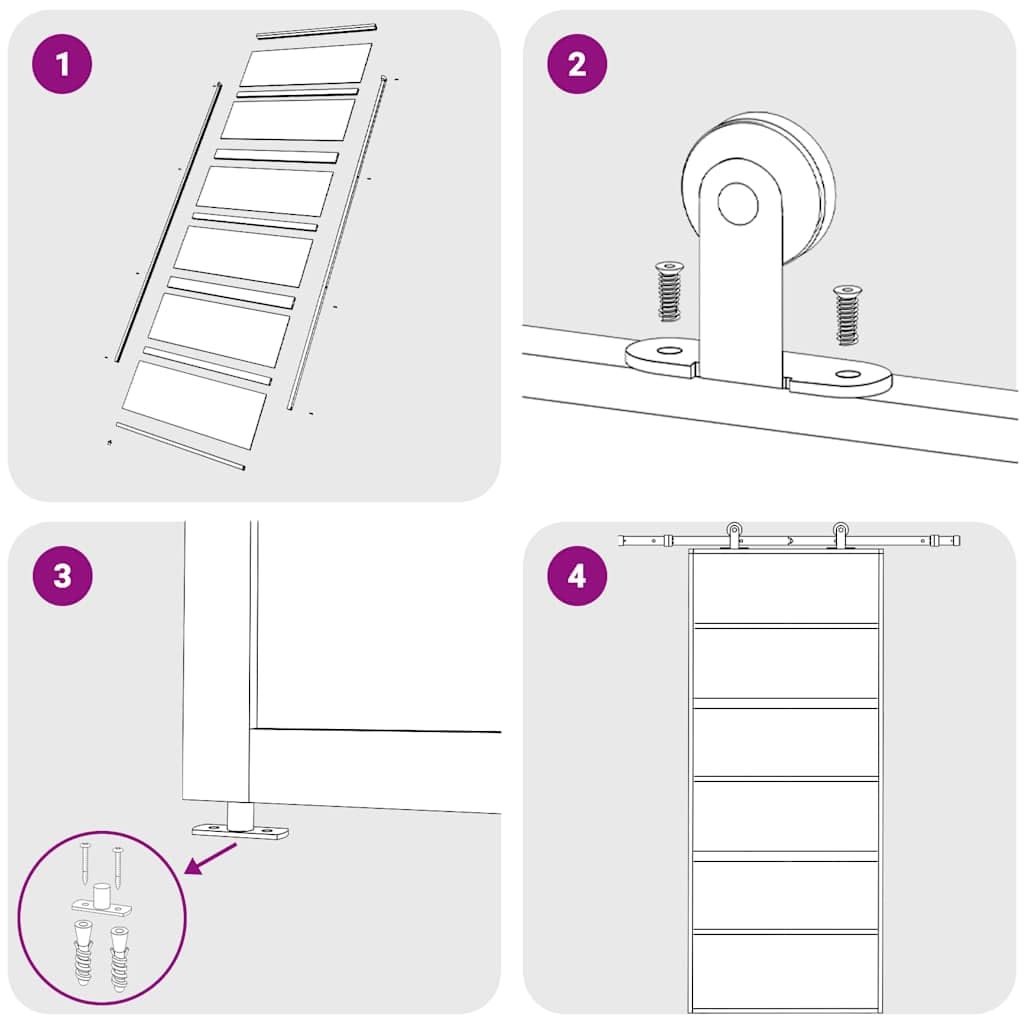 1

2

3

4