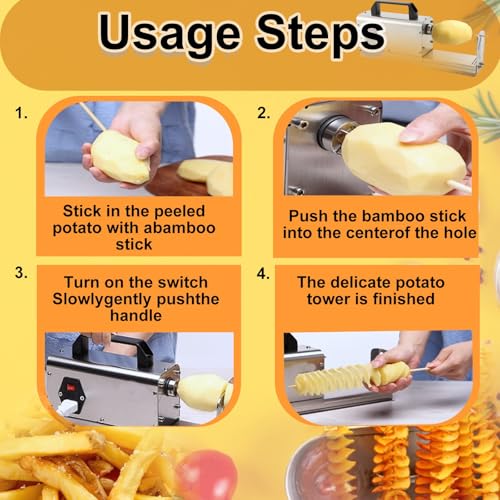 Usage Steps

1.

Stick in the peeled potato with abamboo stick

2.

Push the bamboo stick into the centerof the hole

3.

Turn on the switch Slowlygently pushthe handle

4.

The delicate potato tower is finished