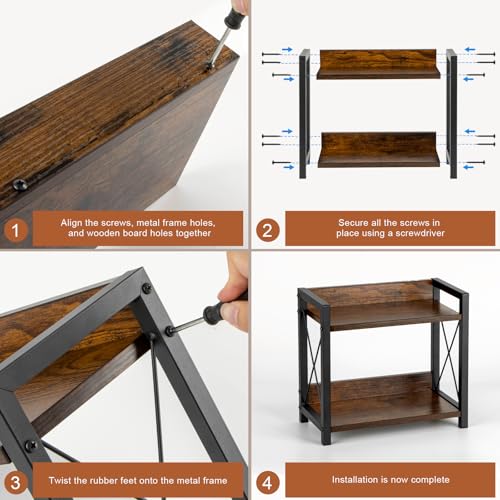 1 Align the screws, metal frame holes, and wooden board holes together

2 Secure all the screws in place using a screwdriver

3 Twist the rubber feet onto the metal frame

4 Installation is now complete