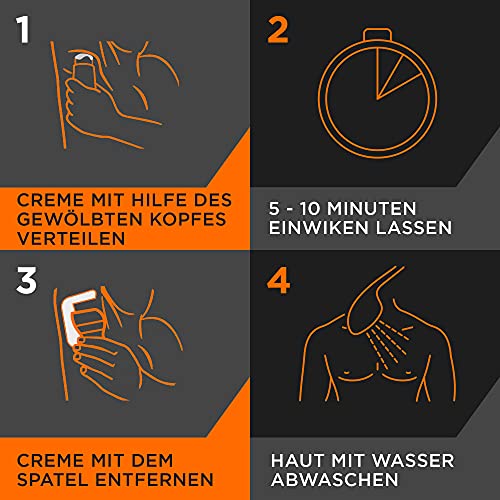 1

CREME MIT HILFE DES GEWÖLBTEN KOPFES VERTEILEN

2

5 - 10 MINUTEN EINWIKEN LASSEN

3

CREME MIT DEM SPATEL ENTFERNEN

4

HAUT MIT WASSER ABWASCHEN