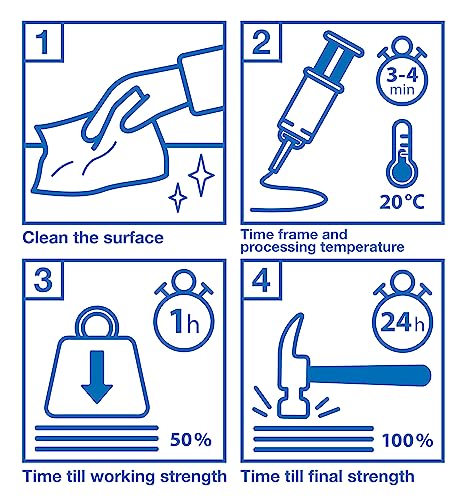 1

Clean the surface

2

3-4 min

20°C

Time frame and processing temperature

3

1h

50%

Time till working strength

4

24h

100%

Time till final strength