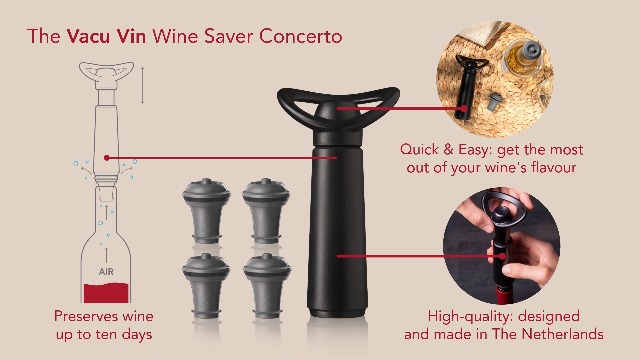 The Vacu Vin Wine Saver Concerto

AIR

Preserves wine up to ten days

Quick & Easy: get the most out of your wine's flavour

High-quality: designed and made in The Netherlands