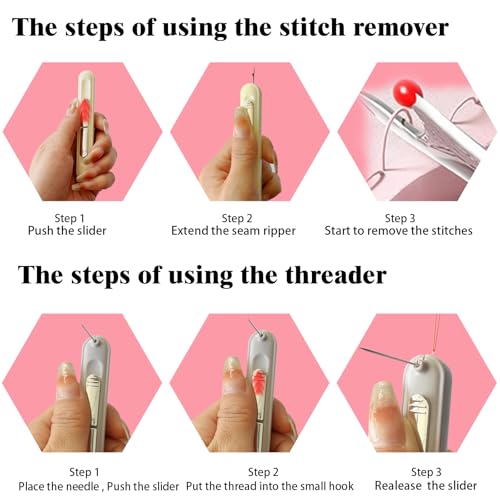 The steps of using the stitch remover

Step 1
Push the slider

Step 2
Extend the seam ripper

Step 3
Start to remove the stitches

The steps of using the threader

Step 1
Place the needle , Push the slider

Step 2
Put the thread into the small hook

Step 3
Realease the slider