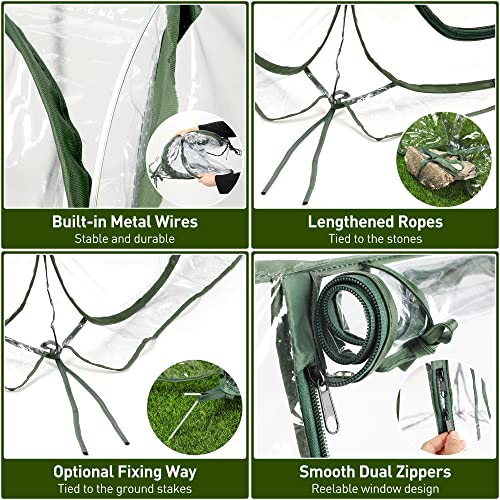 Built-in Metal Wires
Stable and durable

Lengthened Ropes
Tied to the stones

Optional Fixing Way
Tied to the ground stakes

Smooth Dual Zippers
Reelable window design