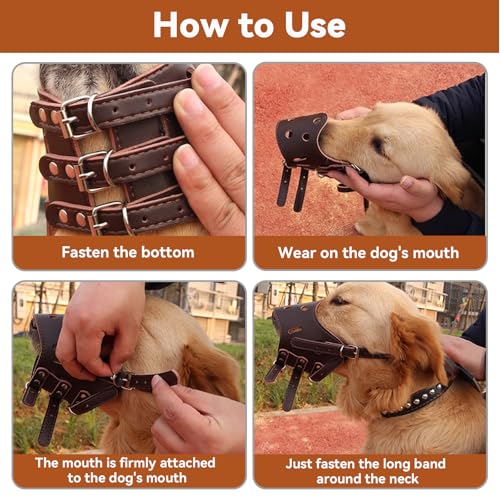 How to Use

Fasten the bottom

Wear on the dog's mouth

The mouth is firmly attached to the dog's mouth

Just fasten the long band around the neck