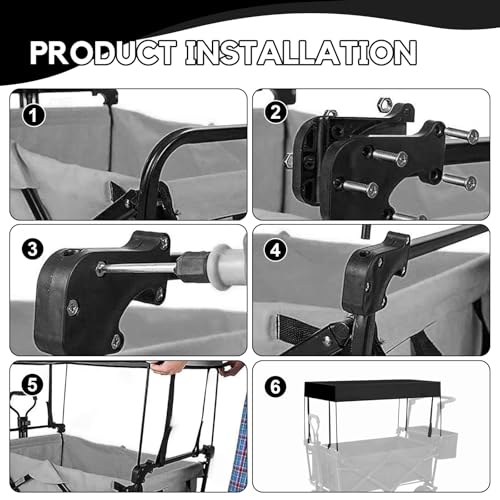 PRODUCT INSTALLATION

1

2

3

4

5

6