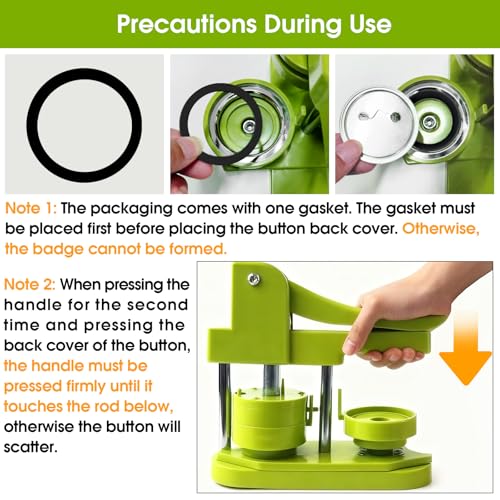 Precautions During Use

Note 1: The packaging comes with one gasket. The gasket must be placed first before placing the button back cover. Otherwise, the badge cannot be formed.

Note 2: When pressing the handle for the second time and pressing the back cover of the button, the handle must be pressed firmly until it touches the rod below, otherwise the button will scatter.