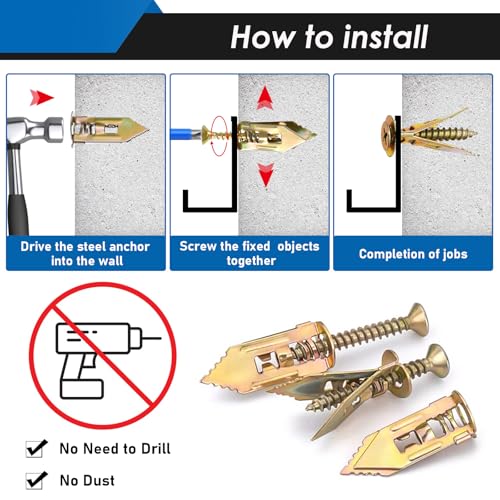 How to install

Drive the steel anchor into the wall

Screw the fixed objects together

Completion of jobs

No Need to Drill

No Dust