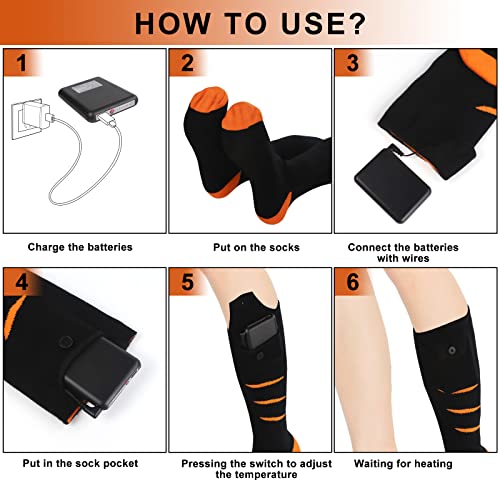 HOW TO USE?

1

Charge the batteries

2

Put on the socks

3

Connect the batteries with wires

4

Put in the sock pocket

5

Pressing the switch to adjust the temperature

6

Waiting for heating