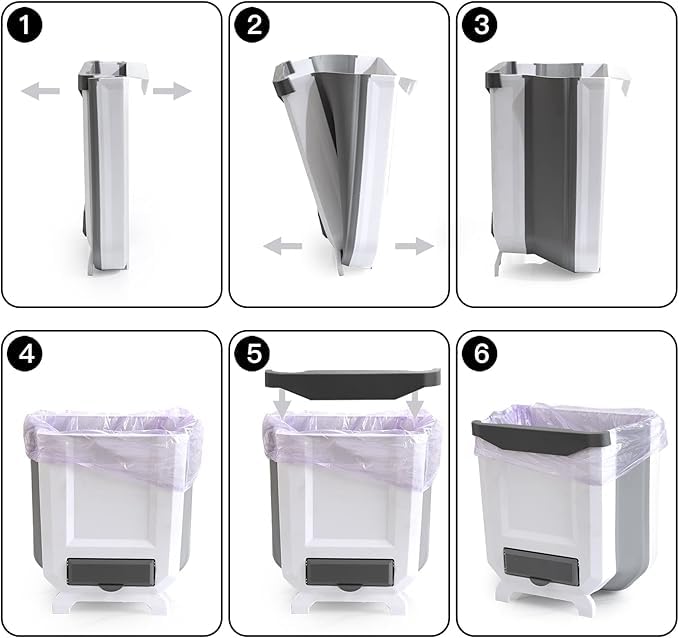 1
2
3
4
5
6