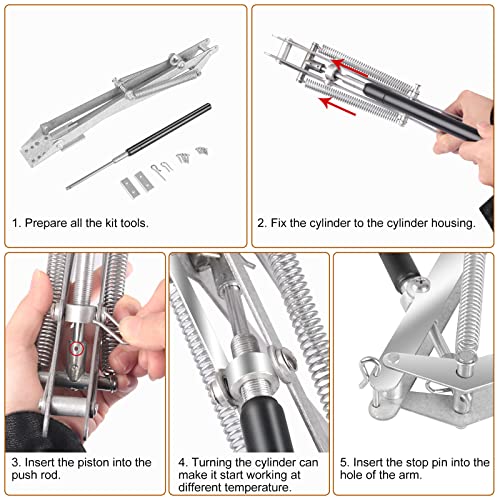 1. Prepare all the kit tools.

2. Fix the cylinder to the cylinder housing.

3. Insert the piston into the push rod.

4. Turning the cylinder can make it start working at different temperature.

5. Insert the stop pin into the hole of the arm.