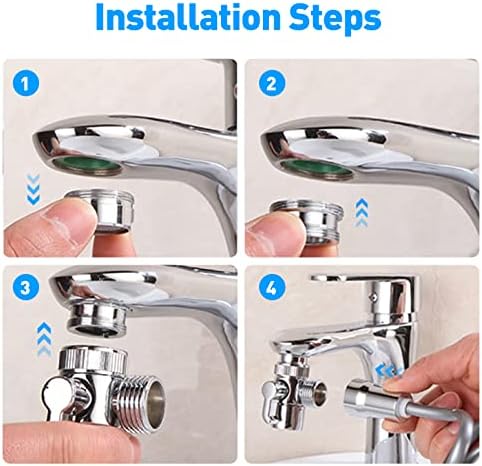 Installation Steps

1

2

3

4