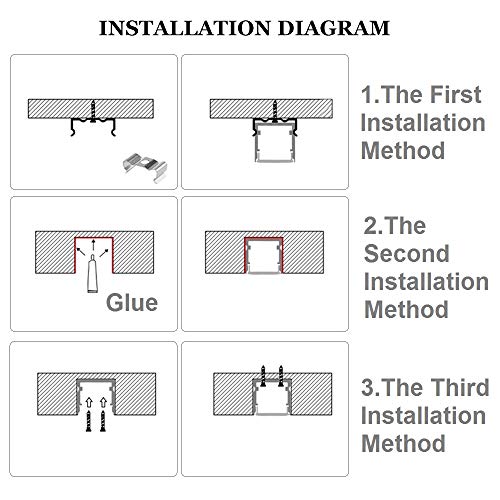 INSTALLATION DIAGRAM

1.The First Installation Method

Glue

2.The Second Installation Method

3.The Third Installation Method