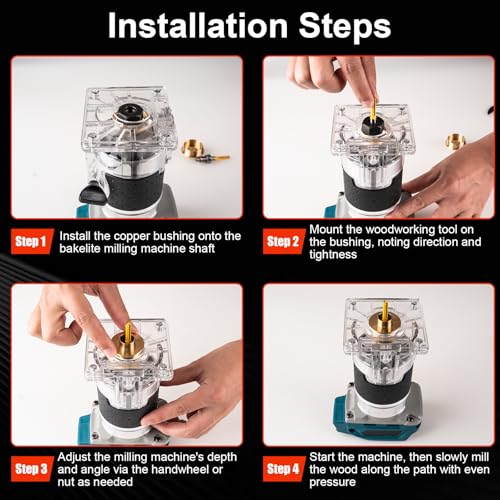 Installation Steps

Step 1 Install the copper bushing onto the bakelite milling machine shaft

Step 2 Mount the woodworking tool on the bushing, noting direction and tightness

Step 3 Adjust the milling machine's depth and angle via the handwheel or nut as needed

Step 4 Start the machine, then slowly mill the wood along the path with even pressure