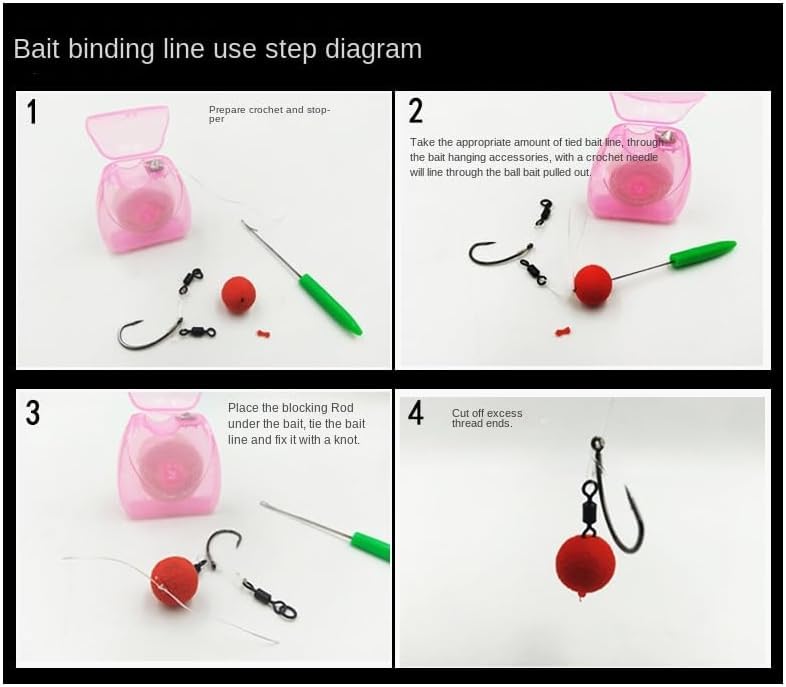 Bait binding line use step diagram

1

Prepare crochet and stopper

2

Take the appropriate amount of tied bait line, through the bait hanging accessories, with a crochet needle will line through the ball bait pulled out.

3

Place the blocking Rod under the bait, tie the bait line and fix it with a knot.

4

Cut off excess thread ends.